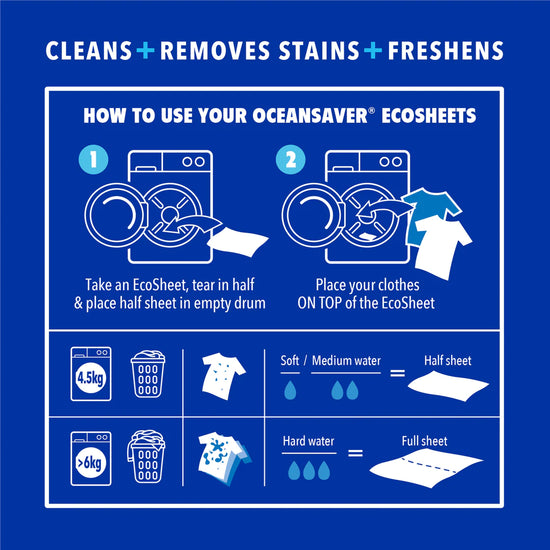 CLEANS + REMOVES STAINS + FRESHENS

HOW TO USE YOUR OCEANSAVER® ECOSHEETS

1

Take an EcoSheet, tear in half & place half sheet in empty drum

2

Place your clothes ON TOP of the EcoSheet

4.5kg

Soft / Medium water = Half sheet

>6kg

Hard water = Full sheet